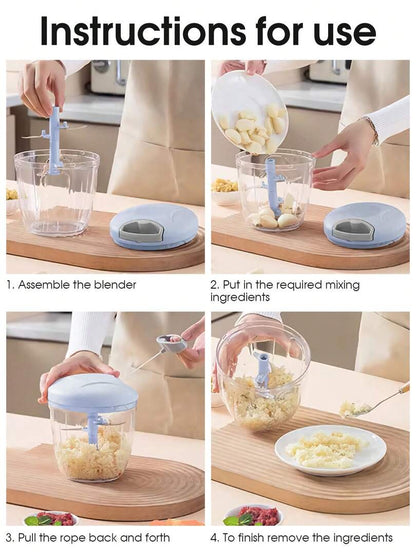 Instructions for use

1. Assemble the blender

2. Put in the required mixing ingredients

3. Pull the rope back and forth

4. To finish remove the ingredients